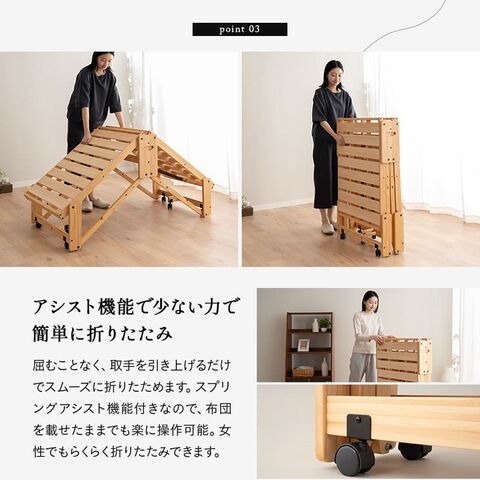 point 03

アシスト機能で少ない力で簡単に折りたたみ

屈むことなく、取手を引き上げるだけでスムーズに折りたためます。スプリングアシスト機能付きなので、布団を載せたままでも楽に操作可能。女性でもらくらく折りたたみできます。