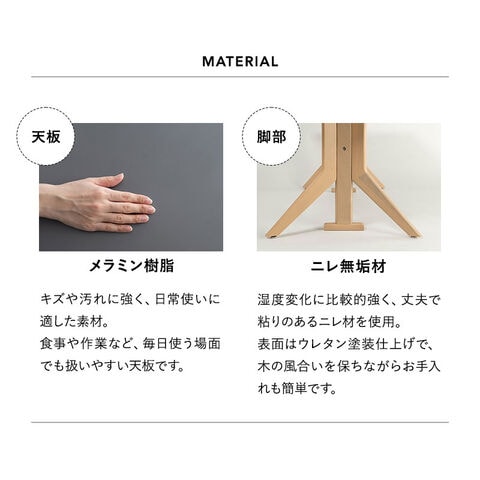 MATERIAL

天板

メラミン樹脂

キズや汚れに強く、日常使いに適した素材。
食事や作業など、毎日使う場面でも扱いやすい天板です。

脚部

ニレ無垢材

湿度変化に比較的強く、丈夫で粘りのあるニレ材を使用。
表面はウレタン塗装仕上げで、木の風合いを保ちながらお手入れも簡単です。