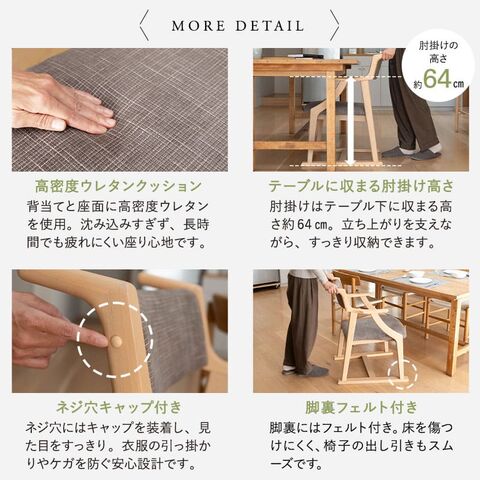 MORE DETAIL

高密度ウレタンクッション

背当てと座面に高密度ウレタンを使用。沈み込みすぎず、長時間でも疲れにくい座り心地です。

肘掛けの高さ 約64㎝

テーブルに収まる肘掛け高さ

肘掛けはテーブル下に収まる高さ約64㎝。立ち上がりを支えながら、すっきり収納できます。

ネジ穴キャップ付き

ネジ穴にはキャップを装着し、見た目をすっきり。衣服の引っ掛かりやケガを防ぐ安心設計です。

脚裏フェルト付き

脚裏にはフェルト付き。床を傷つけにくく、椅子の出し引きもスムーズです。