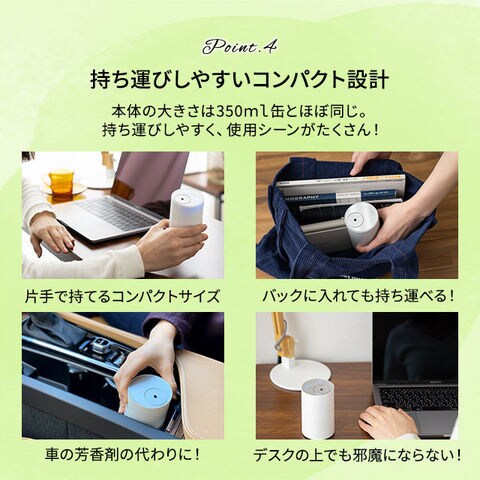 Point.4

持ち運びしやすいコンパクト設計

本体の大きさは350ml缶とほぼ同じ。
持ち運びしやすく、使用シーンがたくさん！

片手で持てるコンパクトサイズ

バックに入れても持ち運べる！

車の芳香剤の代わりに！

デスクの上でも邪魔にならない！