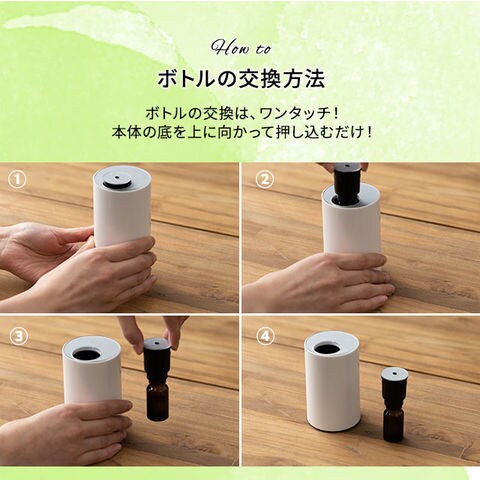 How to

ボトルの交換方法

ボトルの交換は、ワンタッチ！
本体の底を上に向かって押し込むだけ！

①

②

③

④