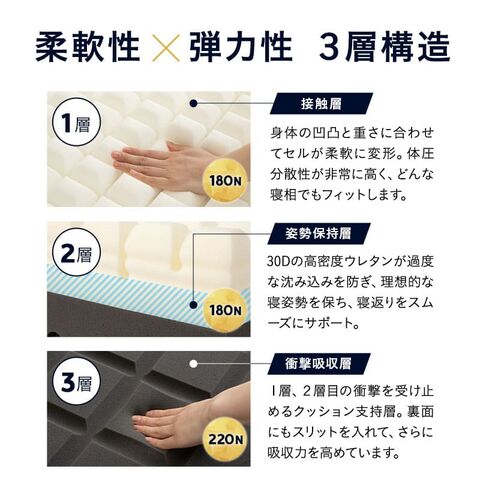 柔軟性 × 弾力性 3層構造

1層

180N

接触層

身体の凹凸と重さに合わせてセルが柔軟に変形。体圧分散性が非常に高く、どんな寝相でもフィットします。

2層

180N

姿勢保持層

30Dの高密度ウレタンが過度な沈み込みを防ぎ、理想的な寝姿勢を保ち、寝返りをスムーズにサポート。

3層

220N

衝撃吸収層

1層、2層目の衝撃を受け止めるクッション支持層。裏面にもスリットを入れて、さらに吸収力を高めています。