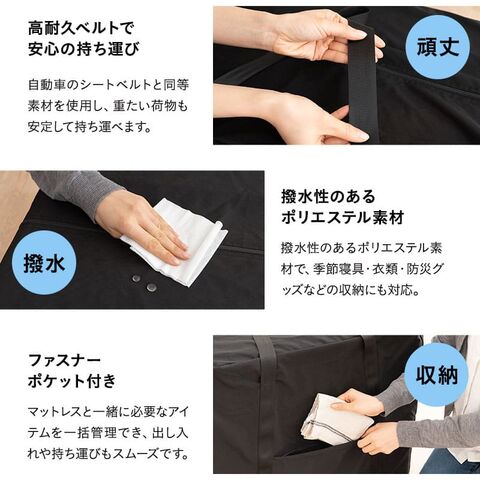 高耐久ベルトで
安心の持ち運び

自動車のシートベルトと同等素材を使用し、重たい荷物も安定して持ち運べます。

頑丈

撥水

撥水性のある
ポリエステル素材

撥水性のあるポリエステル素材で、季節寝具・衣類・防災グッズなどの収納にも対応。

ファスナー
ポケット付き

マットレスと一緒に必要なアイテムを一括管理でき、出し入れや持ち運びもスムーズです。

収納