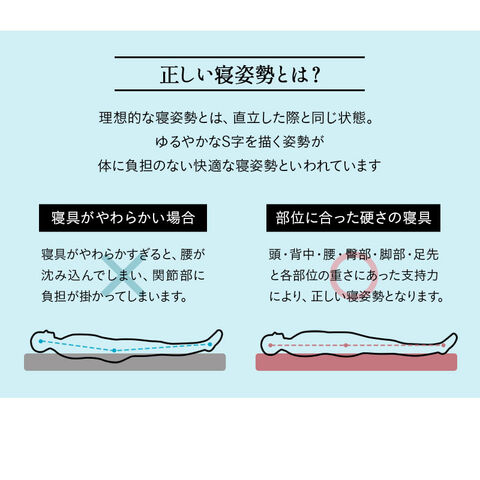 正しい寝姿勢とは？

理想的な寝姿勢とは、直立した際と同じ状態。
ゆるやかなS字を描く姿勢が
体に負担のない快適な寝姿勢といわれています

寝具がやわらかい場合

寝具がやわらかすぎると、腰が沈み込んでしまい、関節部に負担が掛かってしまいます。

部位に合った硬さの寝具

頭・背中・腰・臀部・脚部・足先と各部位の重さにあった支持力により、正しい寝姿勢となります。