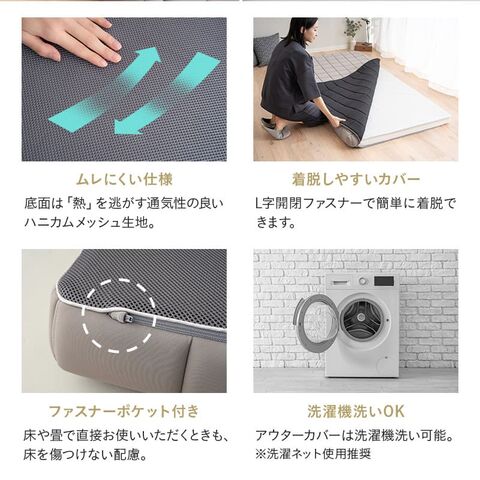 ムレにくい仕様

底面は「熱」を逃がす通気性の良いハニカムメッシュ生地。

着脱しやすいカバー

L字開閉ファスナーで簡単に着脱できます。

ファスナーポケット付き

床や畳で直接お使いいただくときも、床を傷つけない配慮。

洗濯機洗いOK

アウターカバーは洗濯機洗い可能。
※洗濯ネット使用推奨