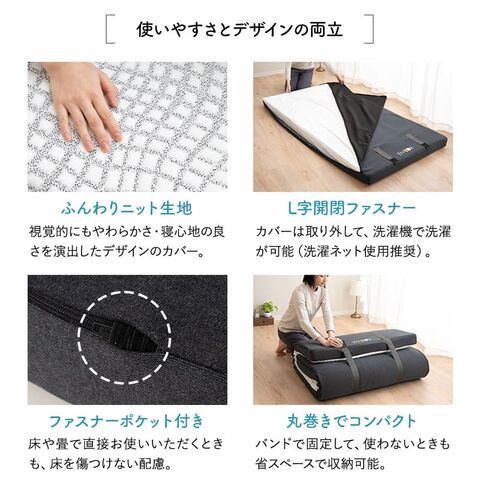 使いやすさとデザインの両立

ふんわりニット生地

視覚的にもやわらかさ・寝心地の良さを演出したデザインのカバー。

L字開閉ファスナー

カバーは取り外して、洗濯機で洗濯が可能（洗濯ネット使用推奨）。

ファスナーポケット付き

床や畳で直接お使いいただくときも、床を傷つけない配慮。

丸巻きでコンパクト

バンドで固定して、使わないときも省スペースで収納可能。