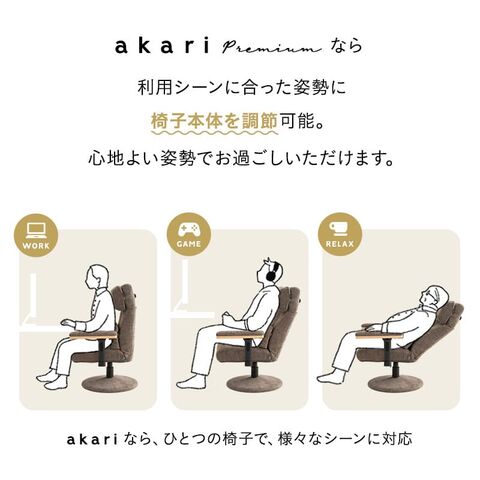 akari Premium なら

利用シーンに合った姿勢に
椅子本体を調節可能。
心地よい姿勢でお過ごしいただけます。

WORK

GAME

RELAX

akari なら、ひとつの椅子で、様々なシーンに対応