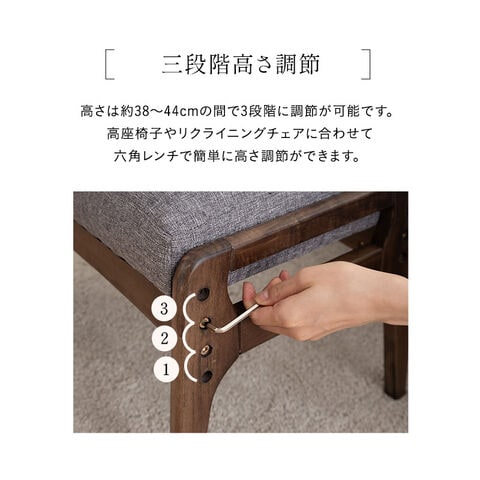 [ 三段階高さ調節 ]

高さは約38〜44cmの間で3段階に調節が可能です。
高座椅子やリクライニングチェアに合わせて
六角レンチで簡単に高さ調節ができます。

3
2
1