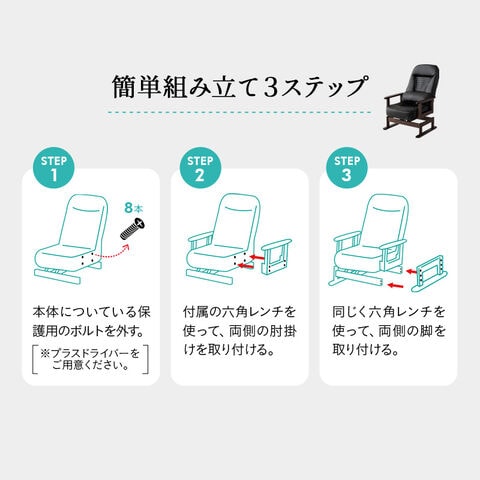 簡単組み立て3ステップ

STEP 1

8本

本体についている保護用のボルトを外す。

※プラスドライバーをご用意ください。

STEP 2

付属の六角レンチを使って、両側の肘掛けを取り付ける。

STEP 3

同じく六角レンチを使って、両側の脚を取り付ける。