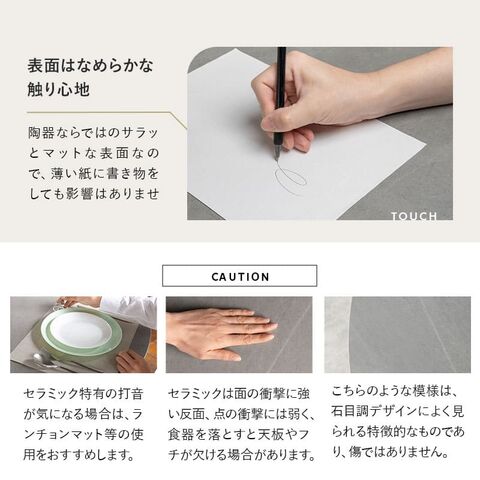 表面はなめらかな触り心地

陶器ならではのサラッとマットな表面なので、薄い紙に書き物をしても影響はありませ

TOUCH

CAUTION

セラミック特有の打音が気になる場合は、ランチョンマット等の使用をおすすめします。

セラミックは面の衝撃に強い反面、点の衝撃には弱く、食器を落とすと天板やフチが欠ける場合があります。

こちらのような模様は、石目調デザインによく見られる特徴的なものであり、傷ではありません。