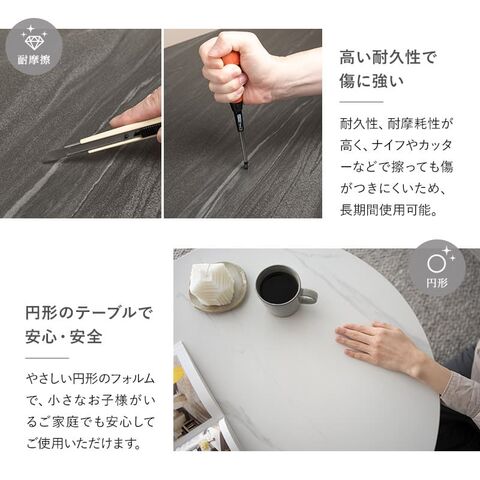 耐摩擦

高い耐久性で傷に強い

耐久性、耐摩耗性が高く、ナイフやカッターなどで擦っても傷がつきにくいため、長期間使用可能。

円形

円形のテーブルで安心・安全

やさしい円形のフォルムで、小さなお子様がいるご家庭でも安心してご使用いただけます。