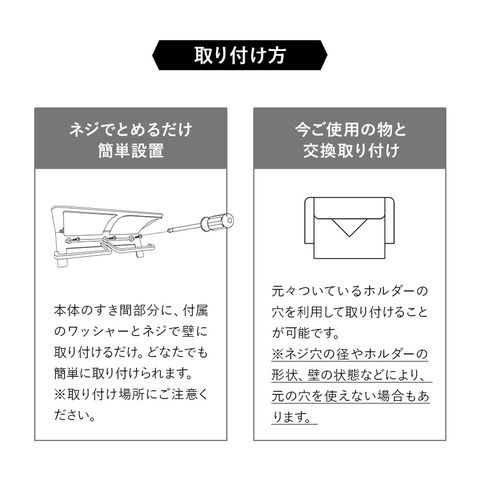 取り付け方

ネジでとめるだけ
簡単設置

本体のすき間部分に、付属のワッシャーとネジで壁に取り付けるだけ。どなたでも簡単に取り付けられます。
※取り付け場所にご注意ください。

今ご使用の物と
交換取り付け

元々ついているホルダーの穴を利用して取り付けることが可能です。
※ネジ穴の径やホルダーの形状、壁の状態などにより、元の穴を使えない場合もあります。