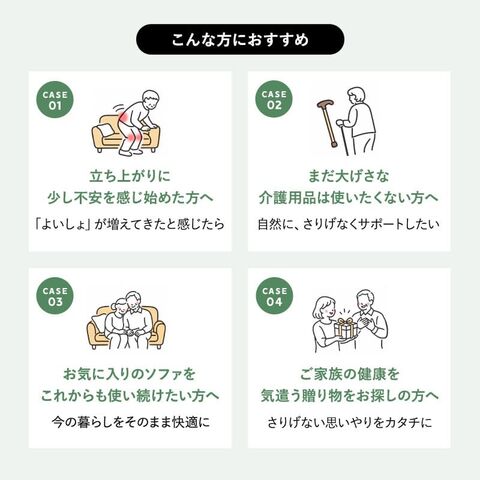 こんな方におすすめ

CASE 01

立ち上がりに
少し不安を感じ始めた方へ

「よいしょ」が増えてきたと感じたら

CASE 02

まだ大げさな
介護用品は使いたくない方へ

自然に、さりげなくサポートしたい

CASE 03

お気に入りのソファを
これからも使い続けたい方へ

今の暮らしをそのまま快適に

CASE 04

ご家族の健康を
気遣う贈り物をお探しの方へ

さりげない思いやりをカタチに