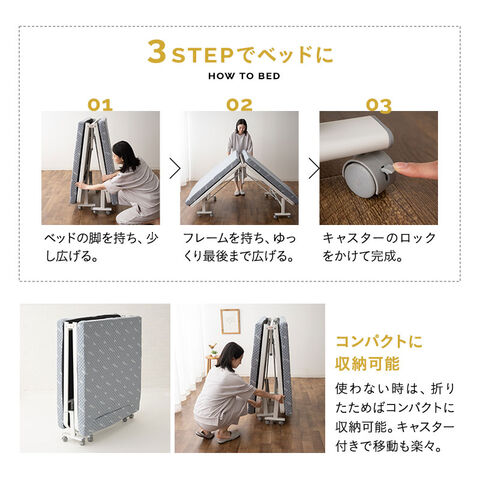 3STEPでベッドに

HOW TO BED

01

ベッドの脚を持ち、少し広げる。

02

フレームを持ち、ゆっくり最後まで広げる。

03

キャスターのロックをかけて完成。

コンパクトに収納可能

使わない時は、折りたためばコンパクトに収納可能。キャスター付きで移動も楽々。