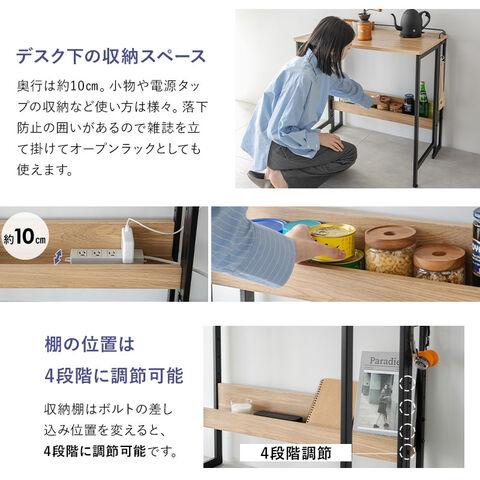 デスク下の収納スペース

奥行は約10cm。小物や電源タップの収納など使い方は様々。落下防止の囲いがあるので雑誌を立て掛けてオープンラックとしても使えます。

約10cm

棚の位置は
4段階に調節可能

収納棚はボルトの差し込み位置を変えると、4段階に調節可能です。

Paradie

4段階調節