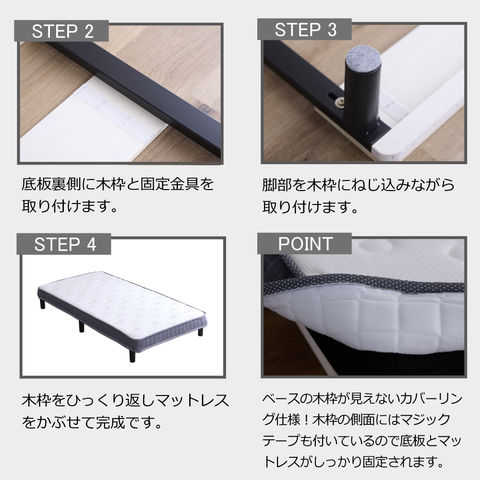 STEP 2

底板裏側に木枠と固定金具を取り付けます。

STEP 3

脚部を木枠にねじ込みながら取り付けます。

STEP 4

木枠をひっくり返しマットレスをかぶせて完成です。

POINT

ベースの木枠が見えないカバーリング仕様！木枠の側面にはマジックテープも付いているので底板とマットレスがしっかり固定されます。