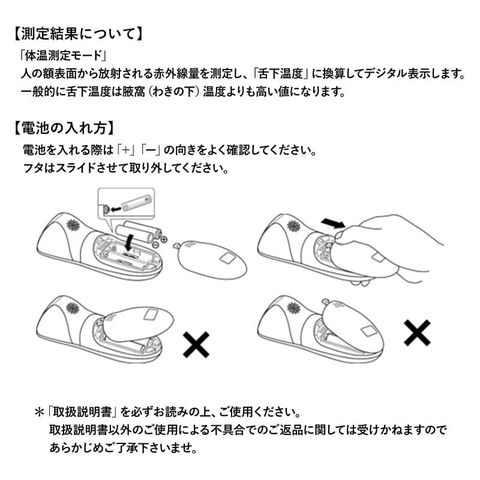 【測定結果について】
「体温測定モード」
人の額表面から放射される赤外線量を測定し、「舌下温度」に換算してデジタル表示します。
一般的に舌下温度は腋窩（わきの下）温度よりも高い値になります。

【電池の入れ方】
電池を入れる際は「+」「ー」の向きをよく確認してください。
フタはスライドさせて取り外してください。

＊「取扱説明書」を必ずお読みの上、ご使用ください。
取扱説明書以外のご使用による不具合でのご返品に関しては受けかねますのであらかじめご了承下さいませ。