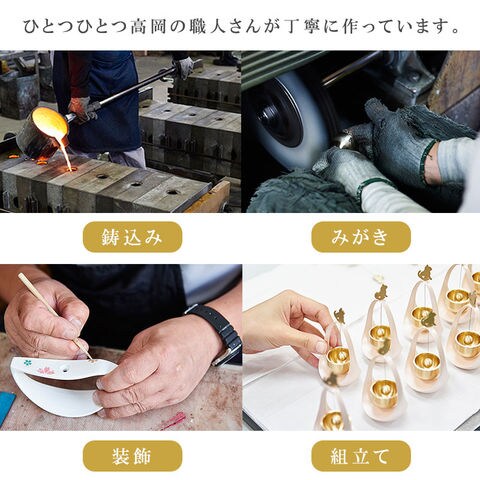 ひとつひとつ高岡の職人さんが丁寧に作っています。

鋳込み

みがき

装飾

組立て