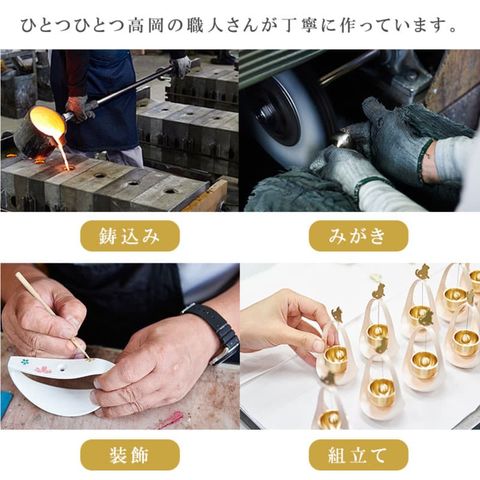 ひとつひとつ高岡の職人さんが丁寧に作っています。

鋳込み

みがき

装飾

組立て