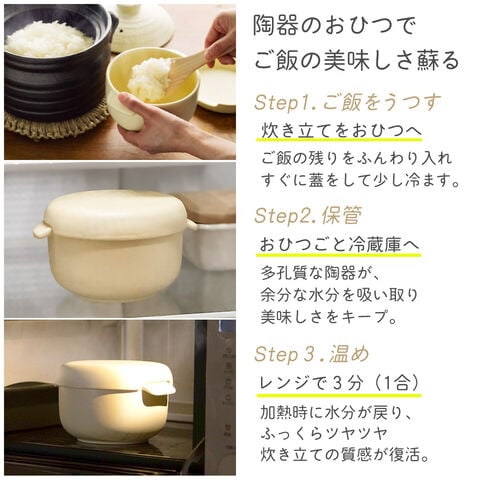 陶器のおひつで
ご飯の美味しさ蘇る

Step1. ご飯をうつす
炊き立てをおひつへ
ご飯の残りをふんわり入れ
すぐに蓋をして少し冷ます。

Step2. 保管
おひつごと冷蔵庫へ
多孔質な陶器が、
余分な水分を吸い取り
美味しさをキープ。

Step 3 . 温め
レンジで３分（1合）
加熱時に水分が戻り、
ふっくらツヤツヤ
炊き立ての質感が復活。