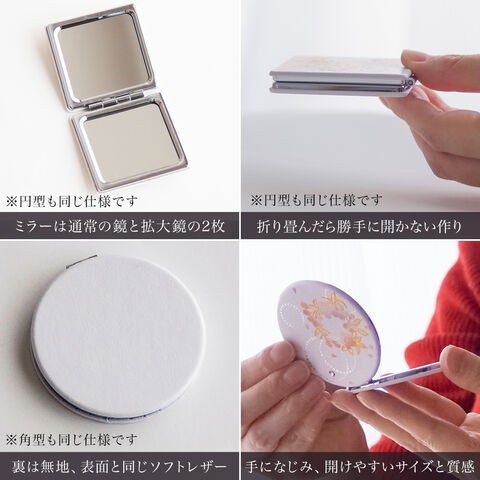 ※円型も同じ仕様です
ミラーは通常の鏡と拡大鏡の2枚

※円型も同じ仕様です
折り畳んだら勝手に開かない作り

※角型も同じ仕様です
裏は無地、表面と同じソフトレザー

手になじみ、開けやすいサイズと質感