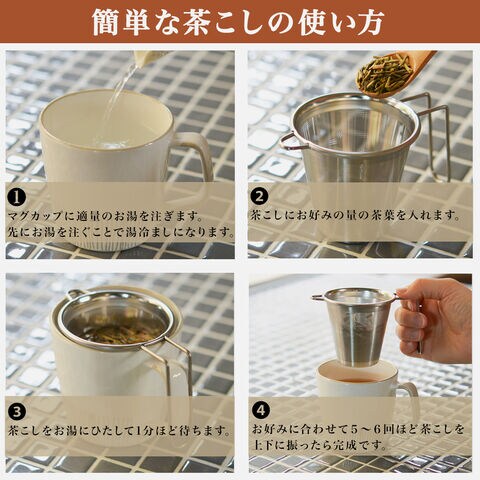 簡単な茶こしの使い方

❶
マグカップに適量のお湯を注ぎます。
先にお湯を注ぐことで湯冷ましになります。

❷
茶こしにお好みの量の茶葉を入れます。

❸
茶こしをお湯にひたして1分ほど待ちます。

❹
お好みに合わせて5～6回ほど茶こしを上下に振ったら完成です。