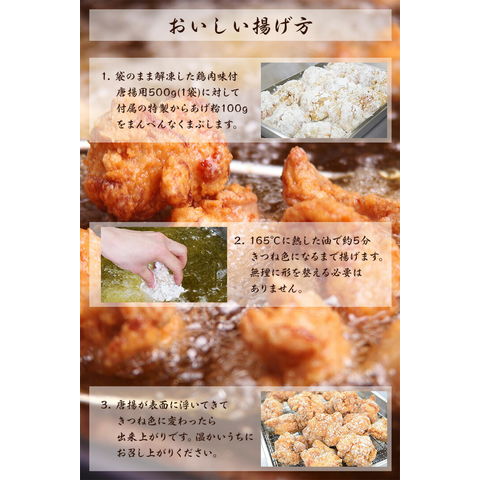 おいしい揚げ方

1. 袋のまま解凍した鶏肉味付唐揚用500g(1袋)に対して付属の特製からあげ粉100gをまんべんなくまぶします。

2. 165℃に熱した油で約5分きつね色になるまで揚げます。無理に形を整える必要はありません。

3. 唐揚が表面に浮いてきてきつね色に変わったら出来上がりです。温かいうちにお召し上がりください。