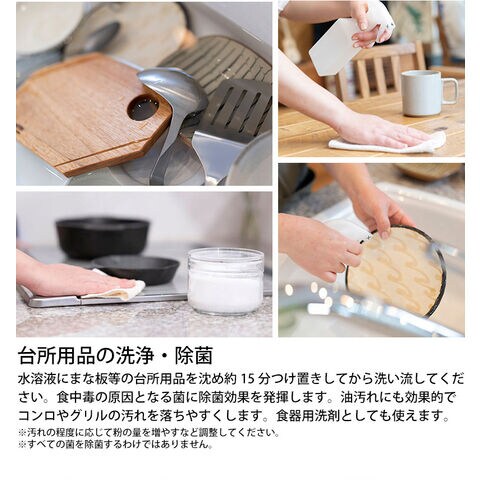 台所用品の洗浄・除菌

水溶液にまな板等の台所用品を沈め約 15 分つけ置きしてから洗い流してください。食中毒の原因となる菌に除菌効果を発揮します。油汚れにも効果的でコンロやグリルの汚れを落ちやすくします。食器用洗剤としても使えます。

※汚れの程度に応じて粉の量を増やすなど調整してください。
※すべての菌を除菌するわけではありません。