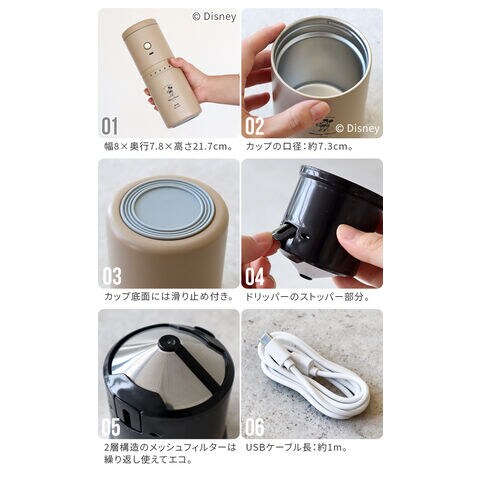 © Disney

01

幅8×奥行7.8×高さ21.7cm。

02

© Disney

カップの口径：約7.3cm。

03

カップ底面には滑り止め付き。

04

ドリッパーのストッパー部分。

05

2層構造のメッシュフィルターは繰り返し使えてエコ。

06

USBケーブル長：約1m。