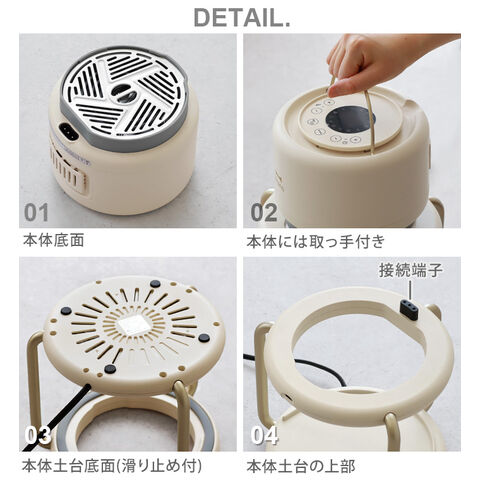 DETAIL.

01
本体底面

02
本体には取っ手付き

03
本体土台底面(滑り止め付)

接続端子
04
本体土台の上部