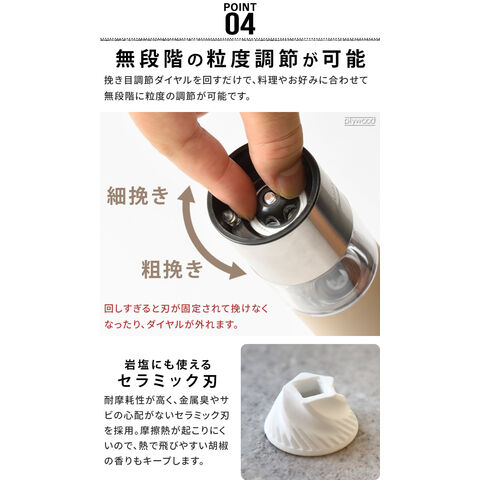 POINT
04

無段階の粒度調節が可能

挽き目調節ダイヤルを回すだけで、料理やお好みに合わせて無段階に粒度の調節が可能です。

plywood

細挽き

粗挽き

回しすぎると刃が固定されて挽けなくなったり、ダイヤルが外れます。

岩塩にも使える
セラミック刃

耐摩耗性が高く、金属臭やサビの心配がないセラミック刃を採用。摩擦熱が起こりにくいので、熱で飛びやすい胡椒の香りもキープします。