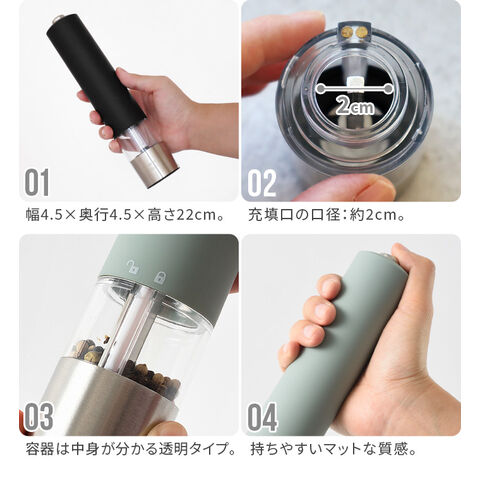 01

幅4.5×奥行4.5×高さ22cm。

2cm

02

充填口の口径：約2cm。

03

容器は中身が分かる透明タイプ。

04

持ちやすいマットな質感。