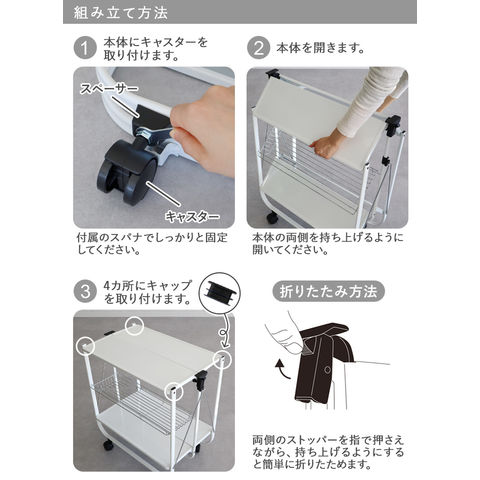 組み立て方法

1 本体にキャスターを取り付けます。

スペーサー

キャスター

付属のスパナでしっかりと固定してください。

2 本体を開きます。

本体の両側を持ち上げるように開いてください。

3 4カ所にキャップを取り付けます。

折りたたみ方法

両側のストッパーを指で押さえながら、持ち上げるようにすると簡単に折りたためます。