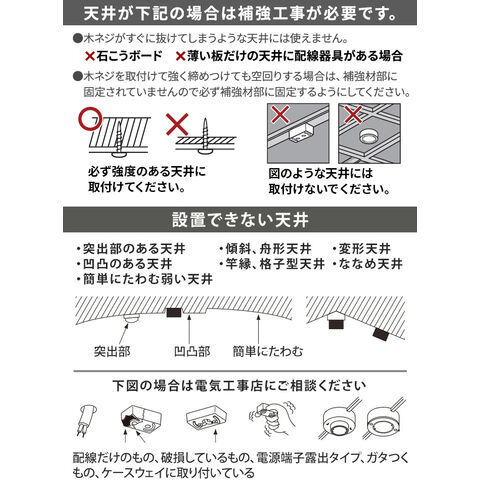 天井が下記の場合は補強工事が必要です。

●木ネジがすぐに抜けてしまうような天井には使えません。

×石こうボード　×薄い板だけの天井に配線器具がある場合

●木ネジを取付けて強く締めつけても空回りする場合は、補強材部に固定されていませんので必ず補強材部に固定するようにしてください。

必ず強度のある天井に取付けてください。

図のような天井には取付けないでください。

設置できない天井

・突出部のある天井
・凹凸のある天井
・簡単にたわむ弱い天井
・傾斜、舟形天井
・竿縁、格子型天井
・変形天井
・ななめ天井

突出部　凹凸部　簡単にたわむ

下図の場合は電気工事店にご相談ください

配線だけのもの、破損しているもの、電源端子露出タイプ、ガタつくもの、ケースウェイに取り付いている