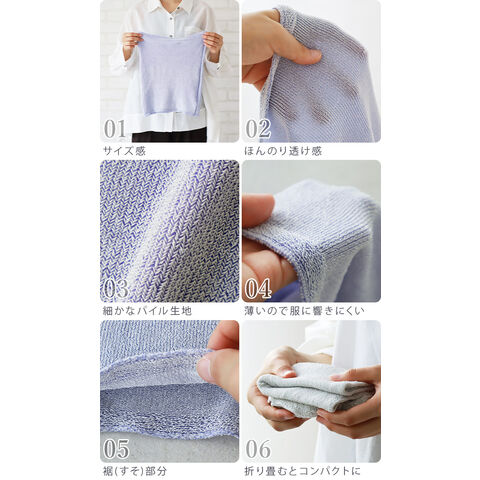 01
サイズ感

02
ほんのり透け感

03
細かなパイル生地

04
薄いので服に響きにくい

05
裾(すそ)部分

06
折り畳むとコンパクトに