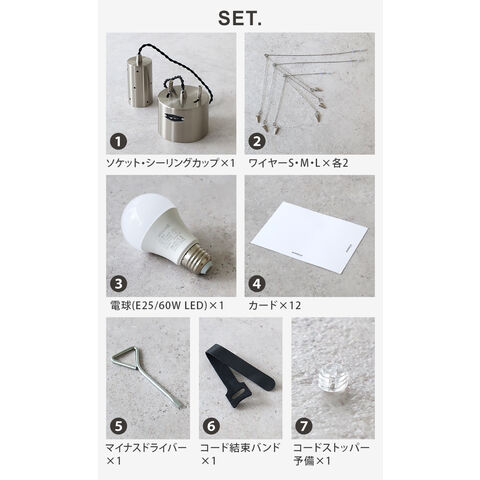 SET.

1
ソケット・シーリングカップ×1

2
ワイヤーS・M・L×各2

3
電球(E25/60W LED)×1

4
カード×12

5
マイナスドライバー×1

6
コード結束バンド×1

7
コードストッパー予備×1