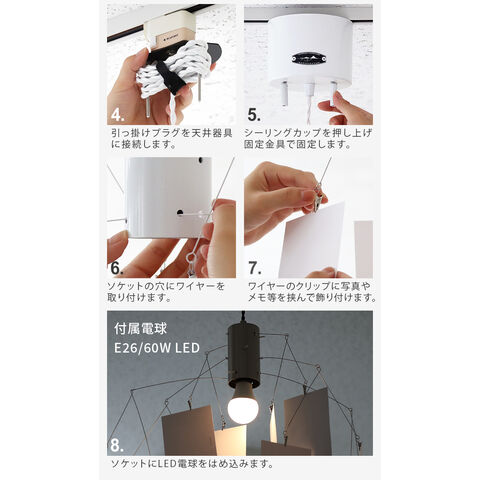 4.

引っ掛けプラグを天井器具に接続します。

5.

シーリングカップを押し上げ固定金具で固定します。

6.

ソケットの穴にワイヤーを取り付けます。

7.

ワイヤーのクリップに写真やメモ等を挟んで飾り付けます。

付属電球
E26/60W LED

8.

ソケットにLED電球をはめ込みます。