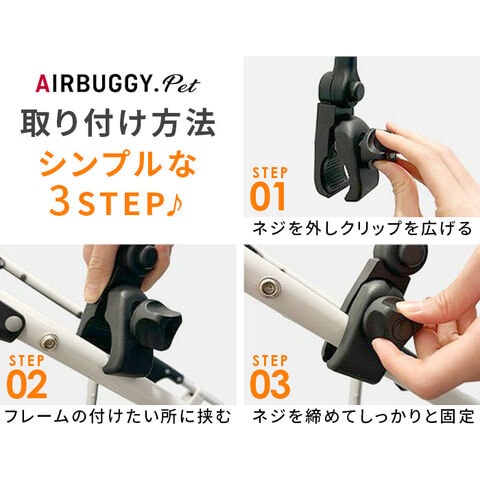 AIRBUGGY.Pet
取り付け方法
シンプルな
3STEP♪

STEP
01
ネジを外しクリップを広げる

STEP
02
フレームの付けたい所に挟む

STEP
03
ネジを締めてしっかりと固定