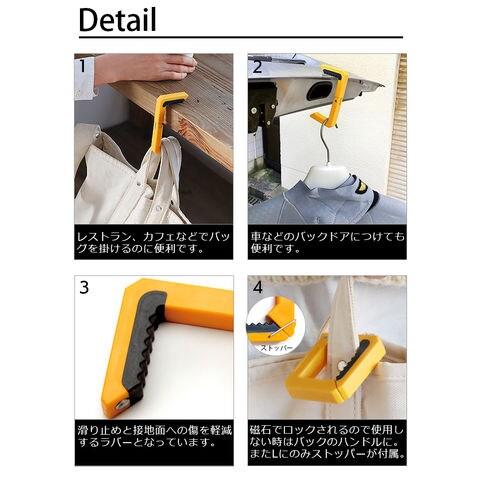 Detail

1

レストラン、カフェなどでバッグを掛けるのに便利です。

2

車などのバックドアにつけても便利です。

3

滑り止めと接地面への傷を軽減するラバーとなっています。

4

ストッパー

磁石でロックされるので使用しない時はバックのハンドルに。またLにのみストッパーが付属。