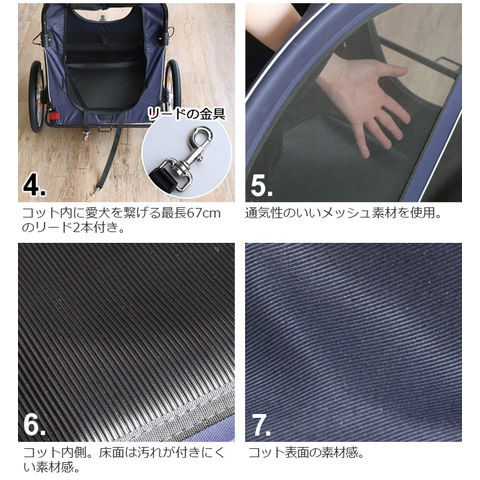 リードの金具

4.

コット内に愛犬を繋げる最長67cmのリード2本付き。

5.

通気性のいいメッシュ素材を使用。

6.

コット内側。床面は汚れが付きにくい素材感。

7.

コット表面の素材感。