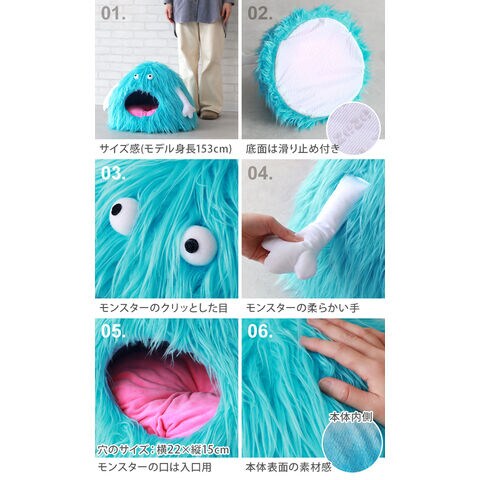 01.

サイズ感(モデル身長153cm)

02.

底面は滑り止め付き

03.

モンスターのクリッとした目

04.

モンスターの柔らかい手

05.

穴のサイズ：横22×縦15cm

モンスターの口は入口用

06.

本体内側

本体表面の素材感