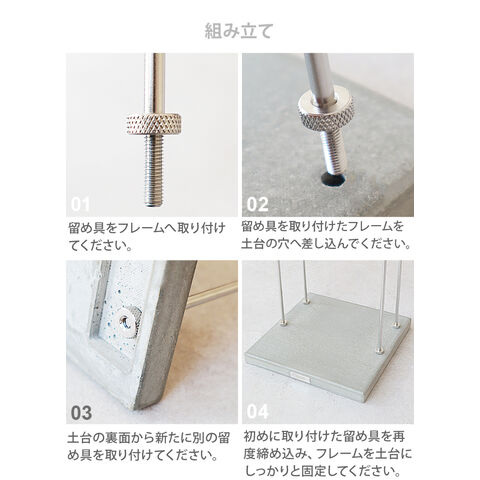 組み立て

01

留め具をフレームへ取り付けてください。

02

留め具を取り付けたフレームを土台の穴へ差し込んでください。

03

土台の裏面から新たに別の留め具を取り付けてください。

04

初めに取り付けた留め具を再度締め込み、フレームを土台にしっかりと固定してください。