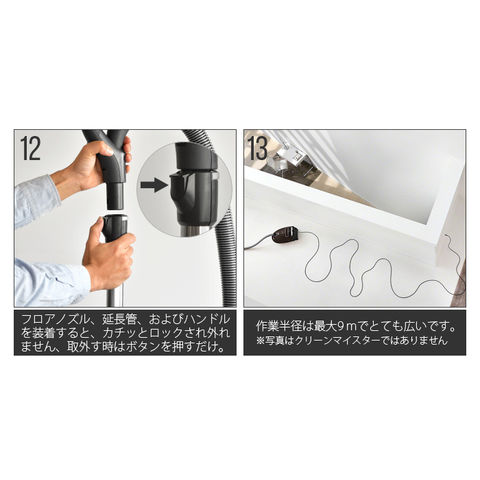 12

フロアノズル、延長管、およびハンドルを装着すると、カチッとロックされ外れません、取外す時はボタンを押すだけ。

13

作業半径は最大9ｍでとても広いです。
※写真はクリーンマイスターではありません