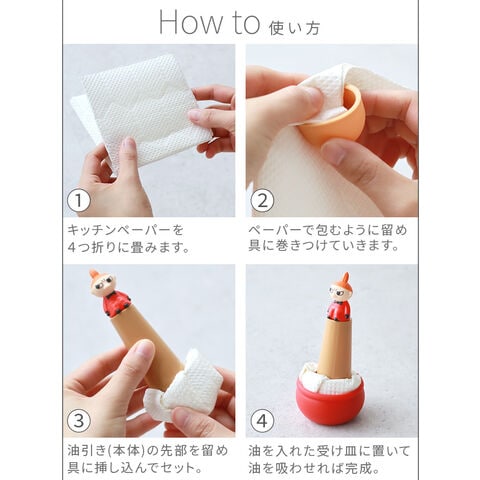 How to 使い方

1

キッチンペーパーを4つ折りに畳みます。

2

ペーパーで包むように留め具に巻きつけていきます。

3

油引き(本体)の先部を留め具に挿し込んでセット。

4

油を入れた受け皿に置いて油を吸わせれば完成。