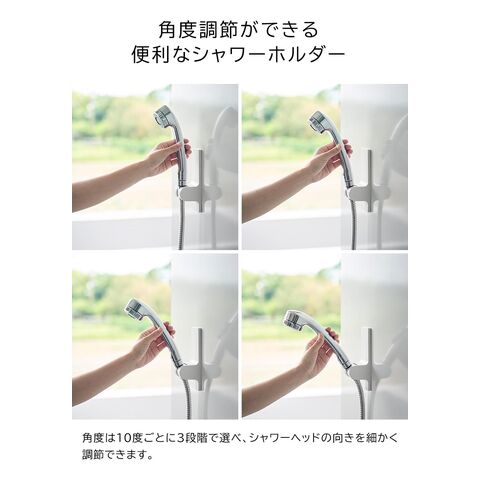 角度調節ができる
便利なシャワーホルダー

角度は10度ごとに3段階で選べ、シャワーヘッドの向きを細かく調節できます。