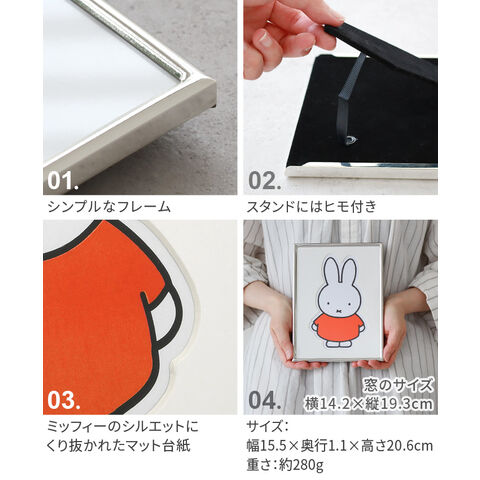 01.

シンプルなフレーム

02.

スタンドにはヒモ付き

03.

ミッフィーのシルエットにくり抜かれたマット台紙

04.

窓のサイズ
横14.2×縦19.3cm

サイズ:
幅15.5×奥行1.1×高さ20.6cm
重さ:約280g