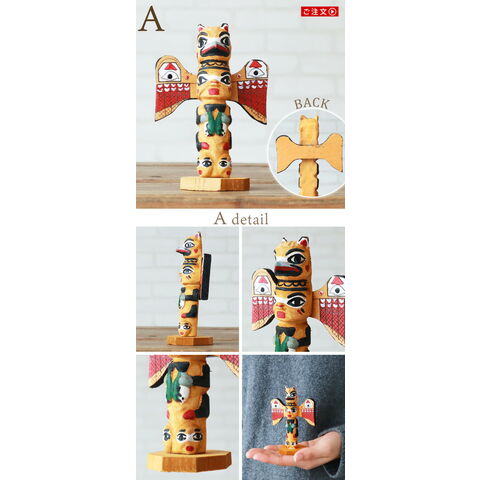 A

ご注文

BACK

A detail