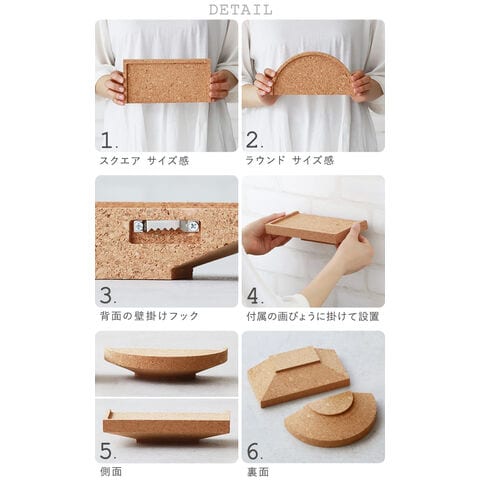 DETAIL

1.
スクエア サイズ感

2.
ラウンド サイズ感

3.
背面の壁掛けフック

4.
付属の画びょうに掛けて設置

5.
側面

6.
裏面