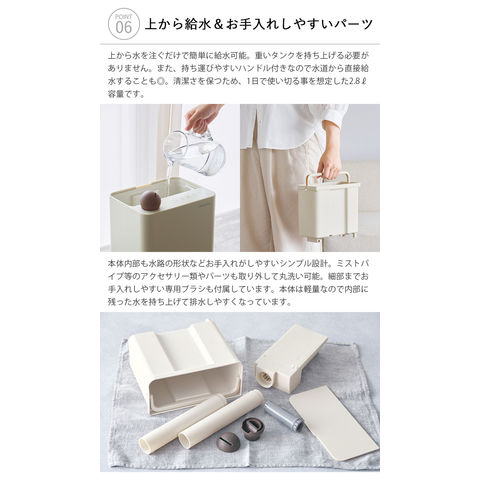 POINT 06 上から給水＆お手入れしやすいパーツ

上から水を注ぐだけで簡単に給水可能。重いタンクを持ち上げる必要がありません。また、持ち運びやすいハンドル付きなので水道から直接給水することも◎。清潔さを保つため、1日で使い切る事を想定した2.8ℓ容量です。

本体内部も水路の形状などお手入れがしやすいシンプル設計。ミストパイプ等のアクセサリー類やパーツも取り外して丸洗い可能。細部までお手入れしやすい専用ブラシも付属しています。本体は軽量なので内部に残った水を持ち上げて排水しやすくなっています。