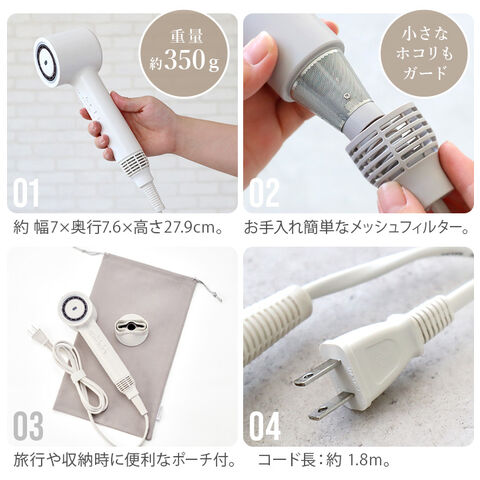 重量
約350g

01

約 幅7×奥行7.6×高さ27.9cm。

小さな
ホコリも
ガード

02

お手入れ簡単なメッシュフィルター。

03

旅行や収納時に便利なポーチ付。

04

コード長：約 1.8m。